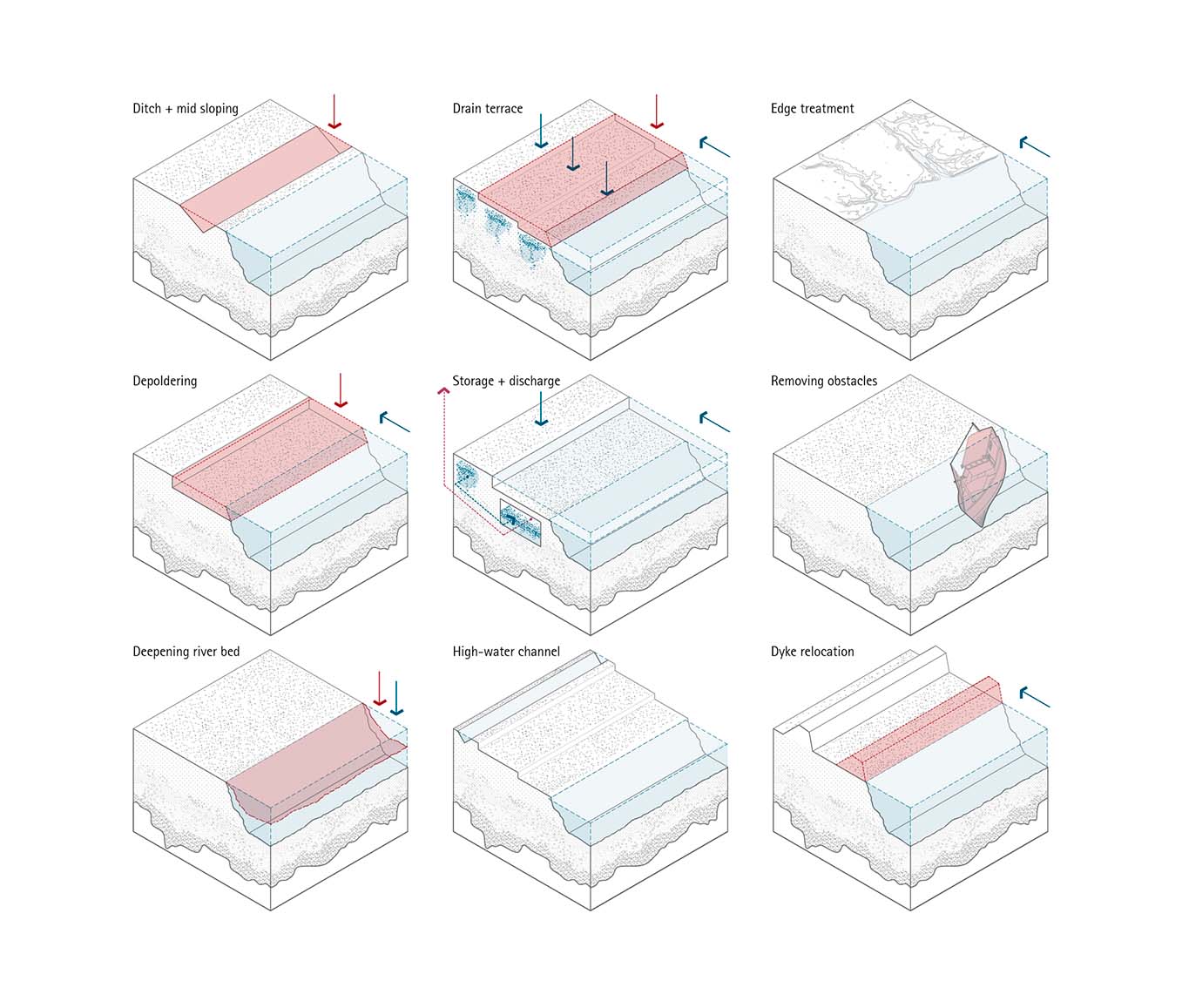 Ditch + mid sloping

Drain terrace

Edge treatment

Depoldering

Storage + discharge

Removing obstacles

Deepening river bed

High-water channel

Dyke relocation